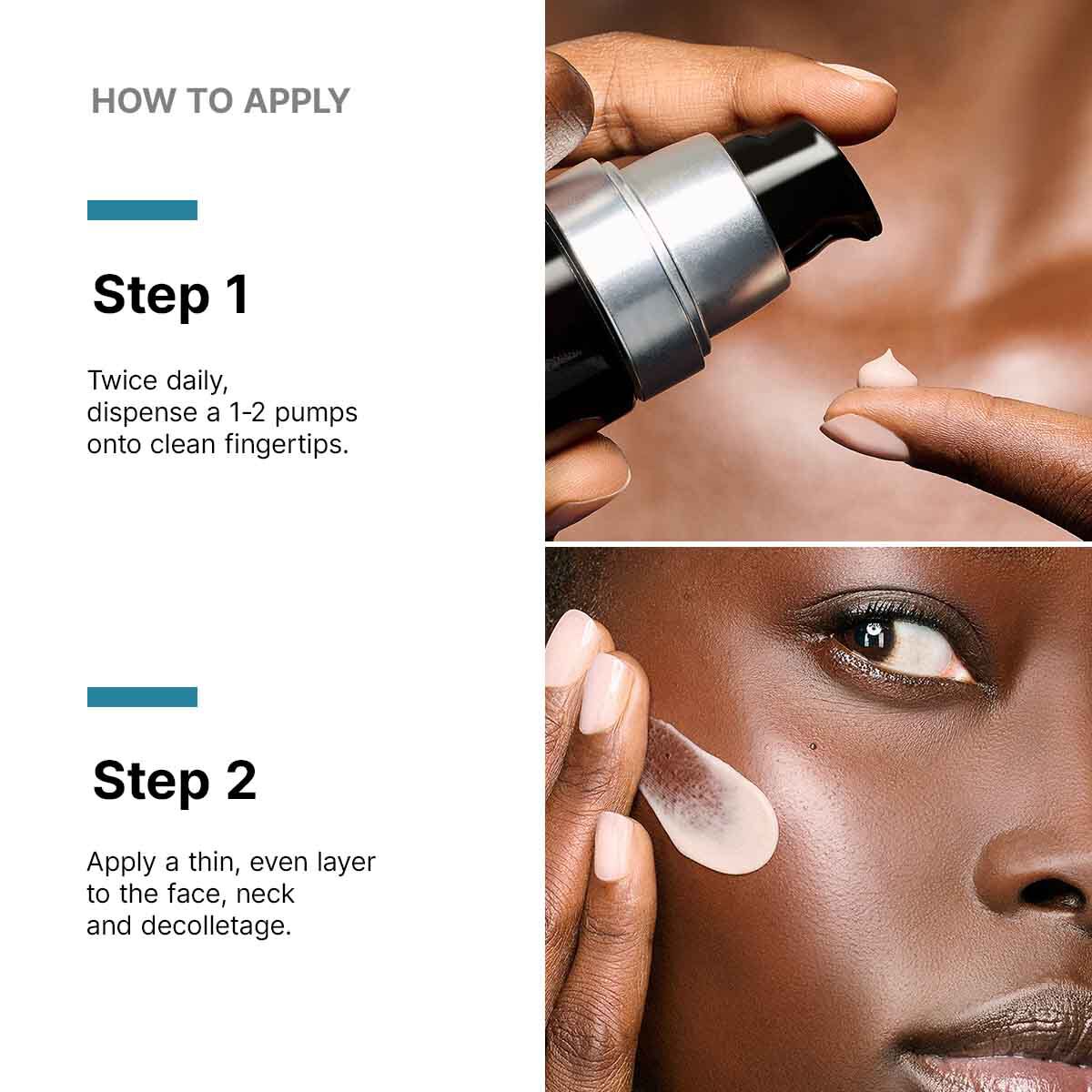 HOW TO APPLY

Step 1

Twice daily, dispense a 1-2 pumps onto clean fingertips.

Step 2

Apply a thin, even layer to the face, neck and decolletage.