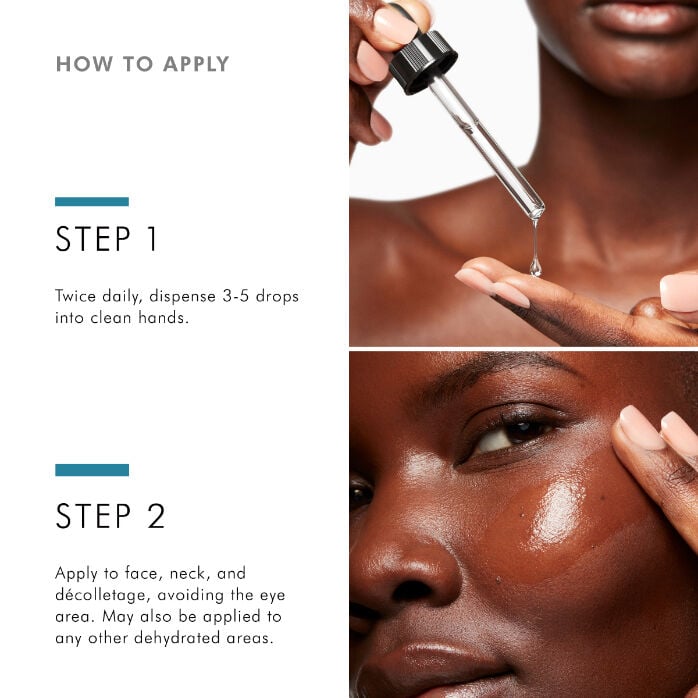 HOW TO APPLY

STEP 1

Twice daily, dispense 3-5 drops into clean hands.

STEP 2

Apply to face, neck, and décolletage, avoiding the eye area. May also be applied to any other dehydrated areas.