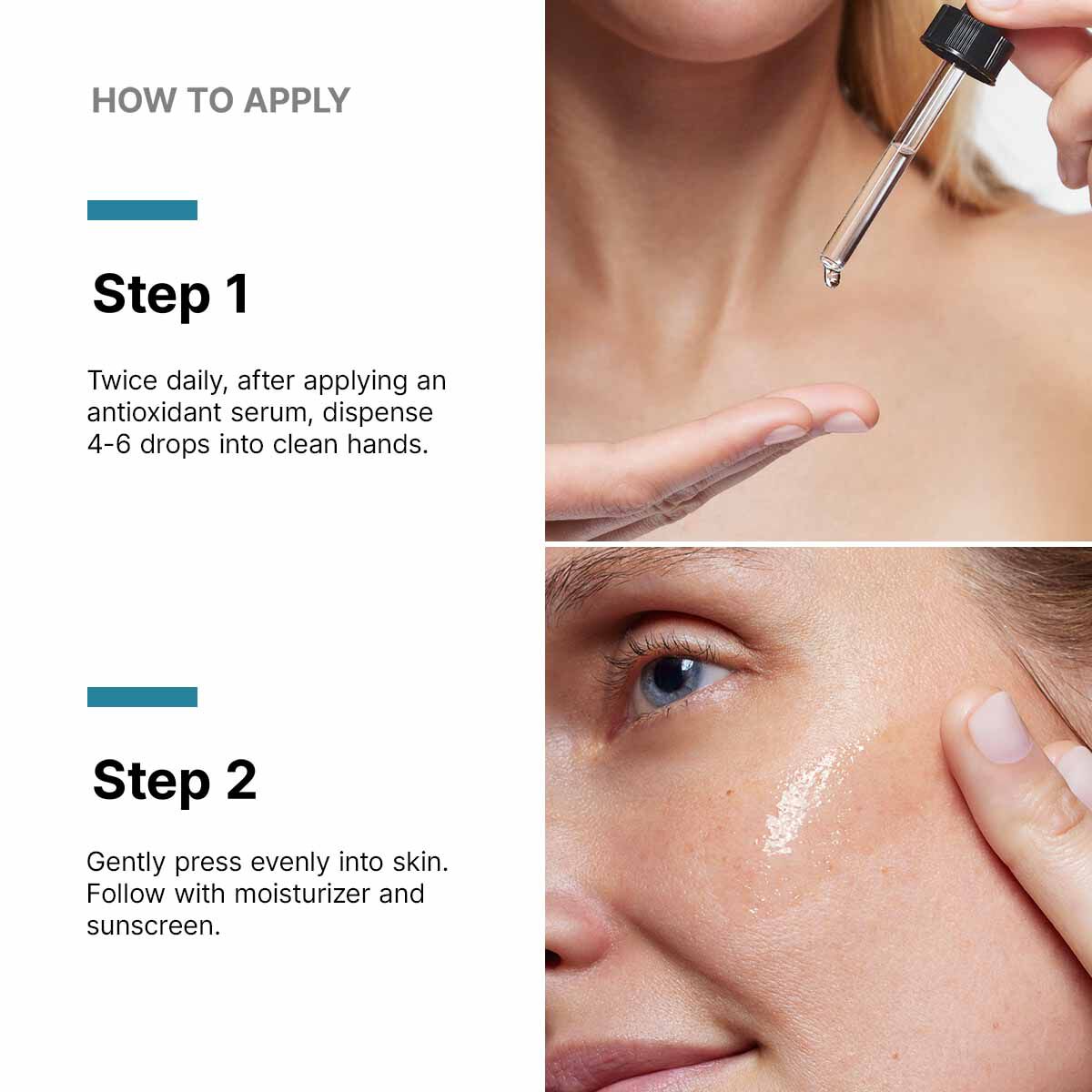 HOW TO APPLY

Step 1

Twice daily, after applying an antioxidant serum, dispense 4-6 drops into clean hands.

Step 2

Gently press evenly into skin. Follow with moisturizer and sunscreen.