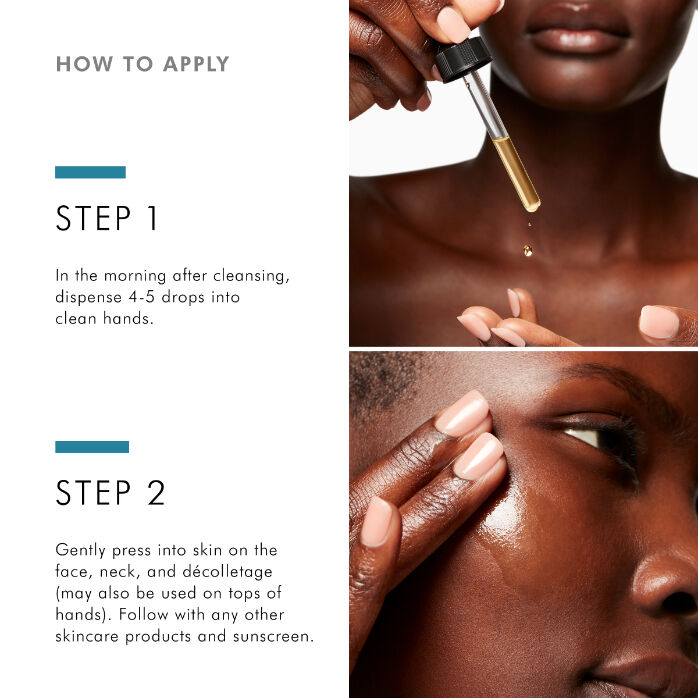 HOW TO APPLY

STEP 1

In the morning after cleansing, dispense 4-5 drops into clean hands.

STEP 2

Gently press into skin on the face, neck, and décolletage (may also be used on tops of hands). Follow with any other skincare products and sunscreen.